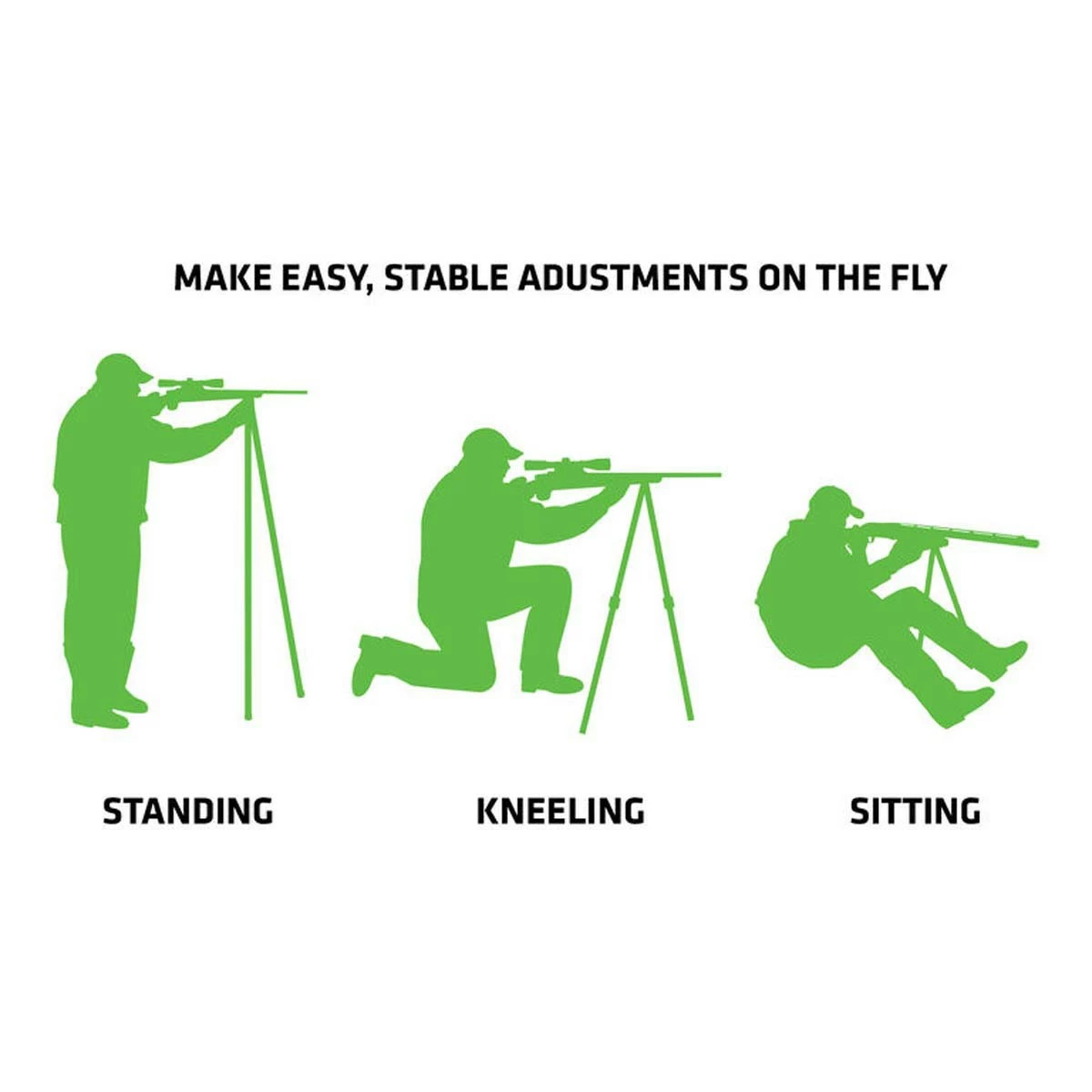 MAKE EASY, STABLE ADUSTMENTS ON THE FLY

STANDING

KNEELING

SITTING